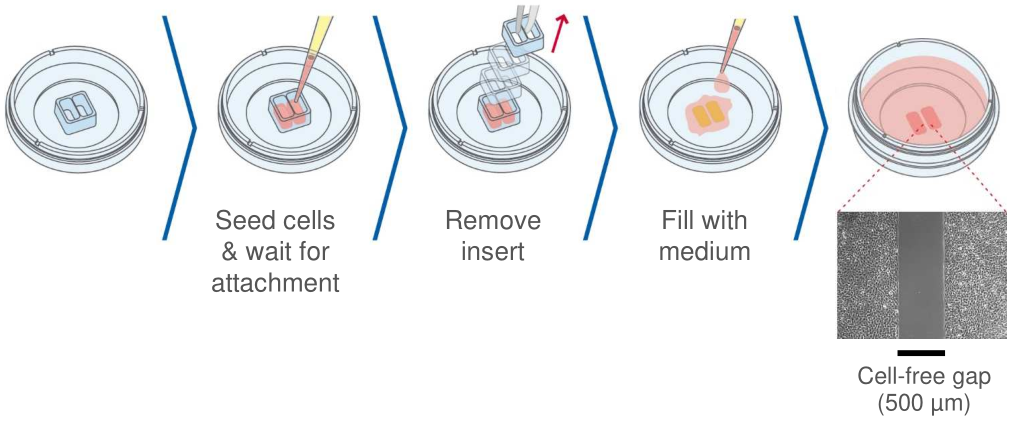 Seed cells & wait for attachment

Remove insert

Fill with medium

Cell-free gap (500 µm)